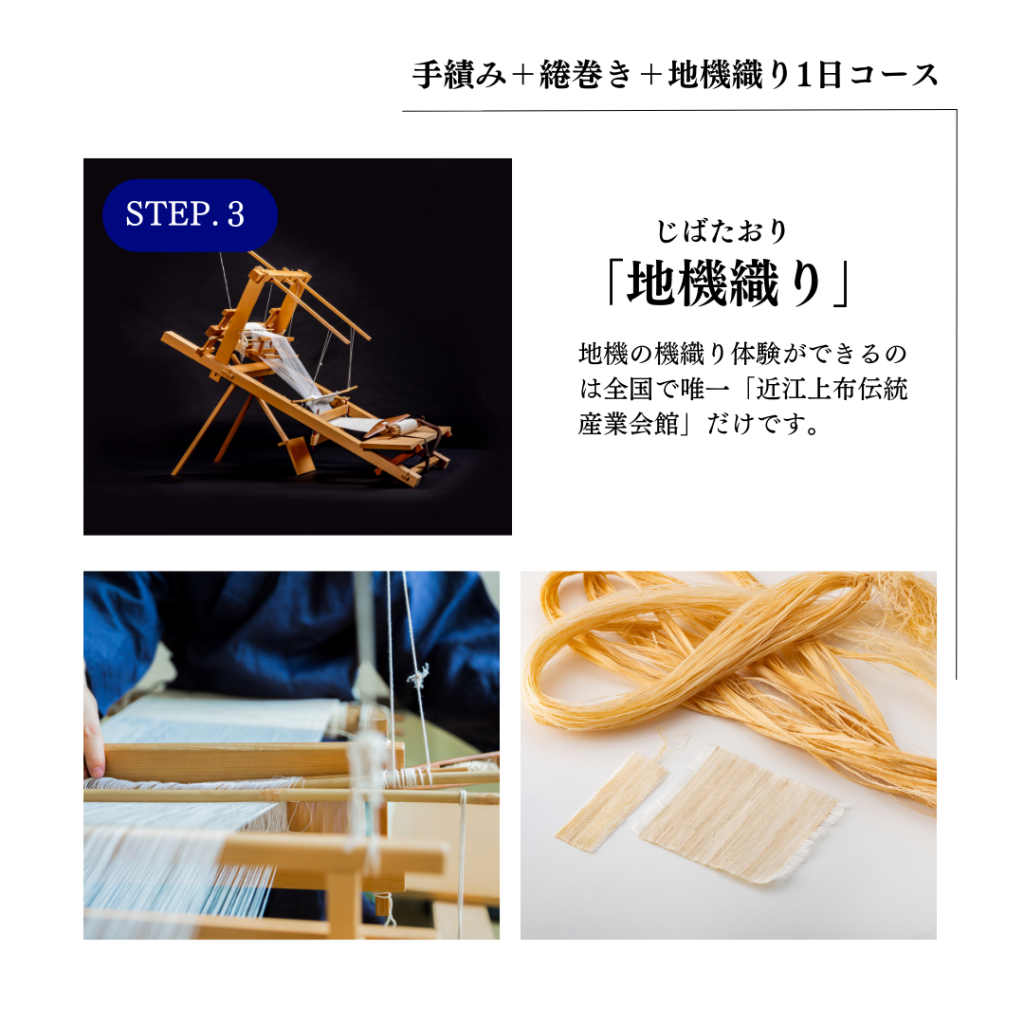 手績み＋綛巻き＋地機織り1日コース

STEP. 3

じばたおり
「地機織り」

地機の機織り体験ができるのは全国で唯一「近江上布伝統産業会館」だけです。